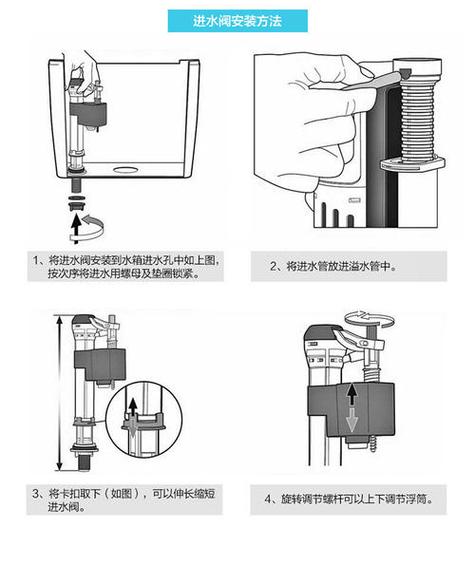 进水阀安装方法

1、将进水阀安装到水箱进水孔中如上图，按次序将进水用螺母及垫圈锁紧。

2、将进水管放进溢水管中。

3、将卡扣取下（如图），可以伸长缩短进水阀。

4、旋转调节螺杆可以上下调节浮筒。